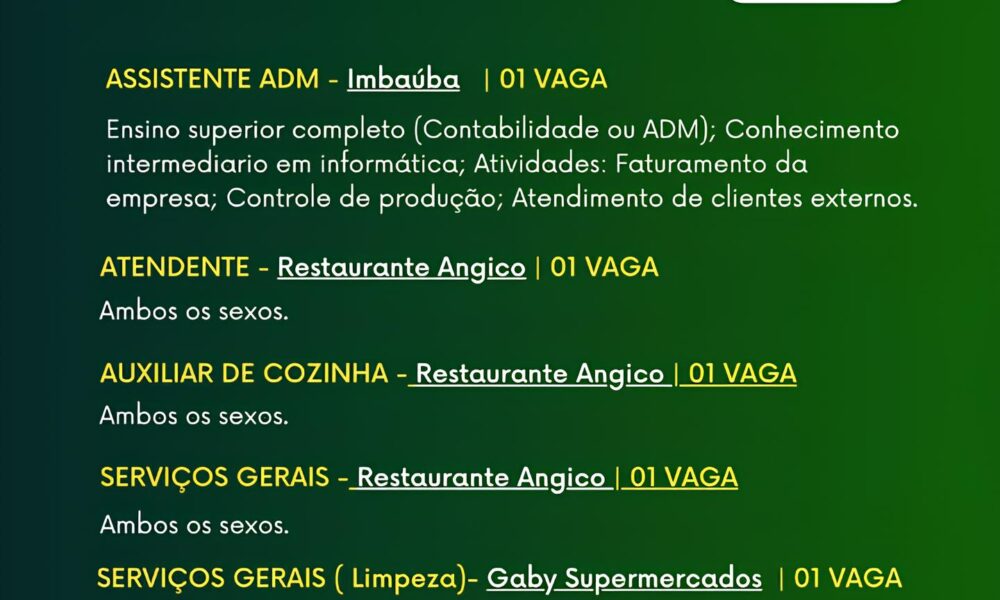 ASSISTENTE ADM - Imbaúba | 01 VAGA

Ensino superior completo (Contabilidade ou ADM); Conhecimento intermediario em informática; Atividades: Faturamento da empresa; Controle de produção; Atendimento de clientes externos.

ATENDENTE - Restaurante Angico | 01 VAGA

Ambos os sexos.

AUXILIAR DE COZINHA - Restaurante Angico | 01 VAGA

Ambos os sexos.

SERVIÇOS GERAIS - Restaurante Angico | 01 VAGA

Ambos os sexos.

SERVIÇOS GERAIS ( Limpeza)- Gaby Supermercados | 01 VAGA